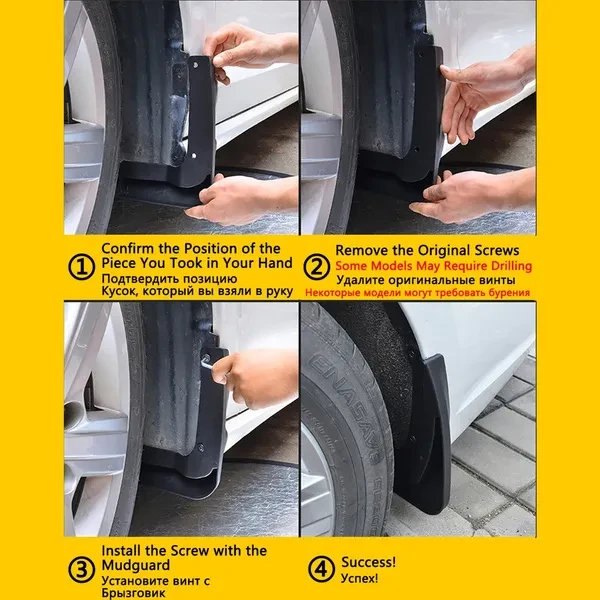 ① Confirm the Position of the Piece You Took in Your Hand
Подтвердить позицию
Кусок, который вы взяли в руку

② Remove the Original Screws
Some Models May Require Drilling
Удалите оригинальные винты
Некоторые модели могут требовать бурения

ENASAVE

③ Install the Screw with the Mudguard
Установите винт с Брызговик

④ Success!
Успех!