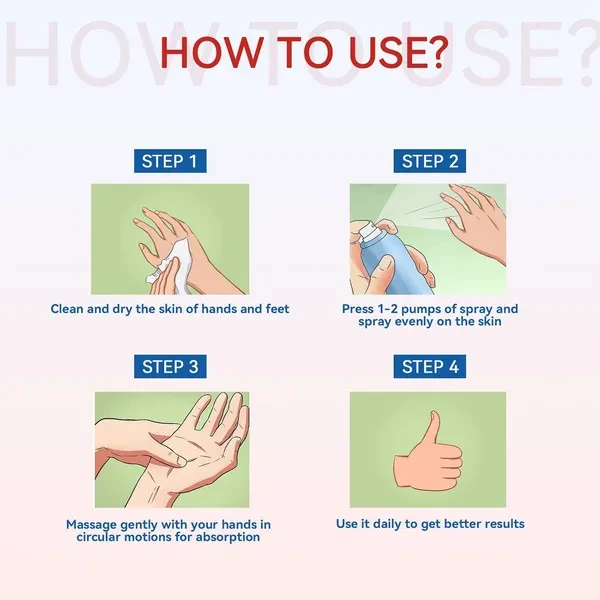 HOW TO USE?

HOW TO USE?

STEP 1

Clean and dry the skin of hands and feet

STEP 2

Press 1-2 pumps of spray and spray evenly on the skin

STEP 3

Massage gently with your hands in circular motions for absorption

STEP 4

Use it daily to get better results