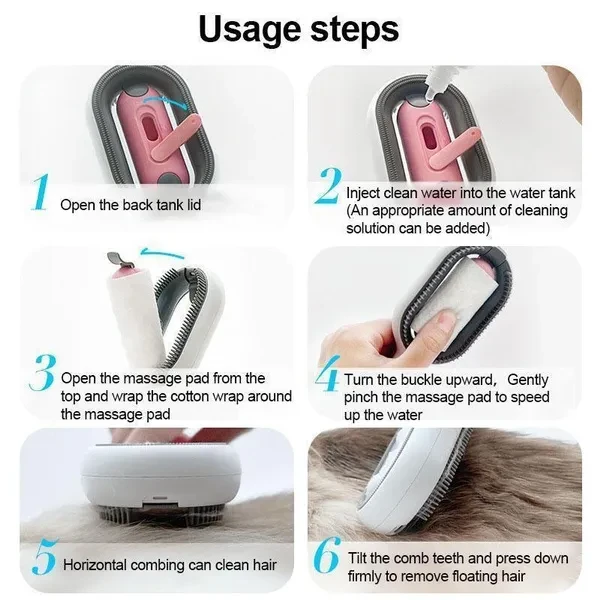 Usage steps

1 Open the back tank lid

2 Inject clean water into the water tank (An appropriate amount of cleaning solution can be added)

3 Open the massage pad from the top and wrap the cotton wrap around the massage pad

4 Turn the buckle upward, Gently pinch the massage pad to speed up the water

5 Horizontal combing can clean hair

6 Tilt the comb teeth and press down firmly to remove floating hair