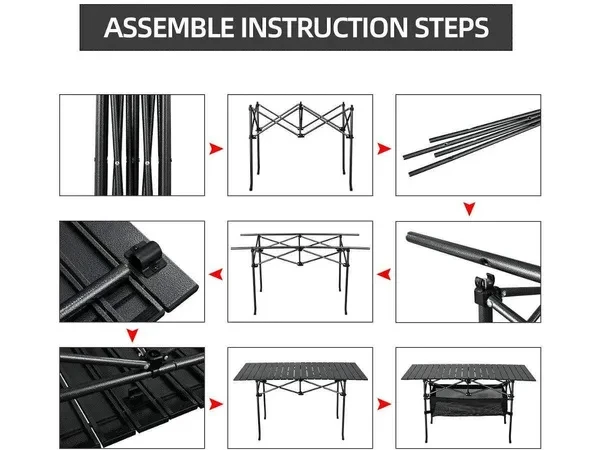 ASSEMBLE INSTRUCTION STEPS