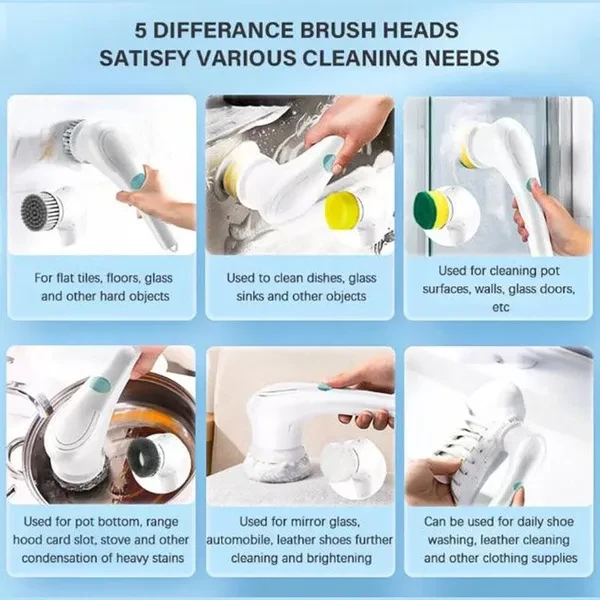 5 DIFFERANCE BRUSH HEADS
SATISFY VARIOUS CLEANING NEEDS

For flat tiles, floors, glass and other hard objects

Used to clean dishes, glass sinks and other objects

Used for cleaning pot surfaces, walls, glass doors, etc

Used for pot bottom, range hood card slot, stove and other condensation of heavy stains

Used for mirror glass, automobile, leather shoes further cleaning and brightening

Can be used for daily shoe washing, leather cleaning and other clothing supplies